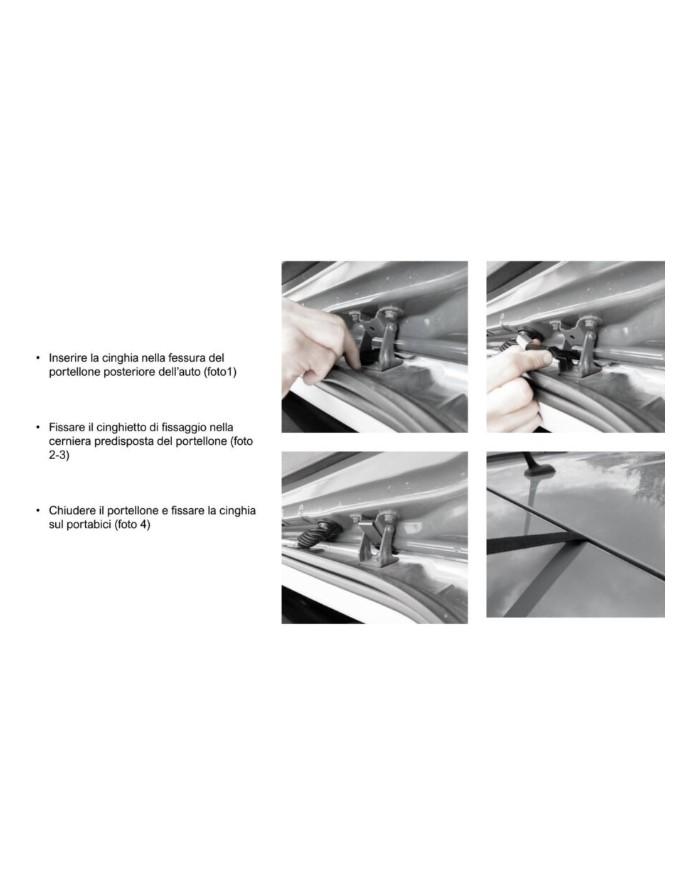 • Inserire la cinghia nella fessura del portellone posteriore dell'auto (foto1)

• Fissare il cinghietto di fissaggio nella cerniera predisposta del portellone (foto 2-3)

• Chiudere il portellone e fissare la cinghia sul portabici (foto 4)