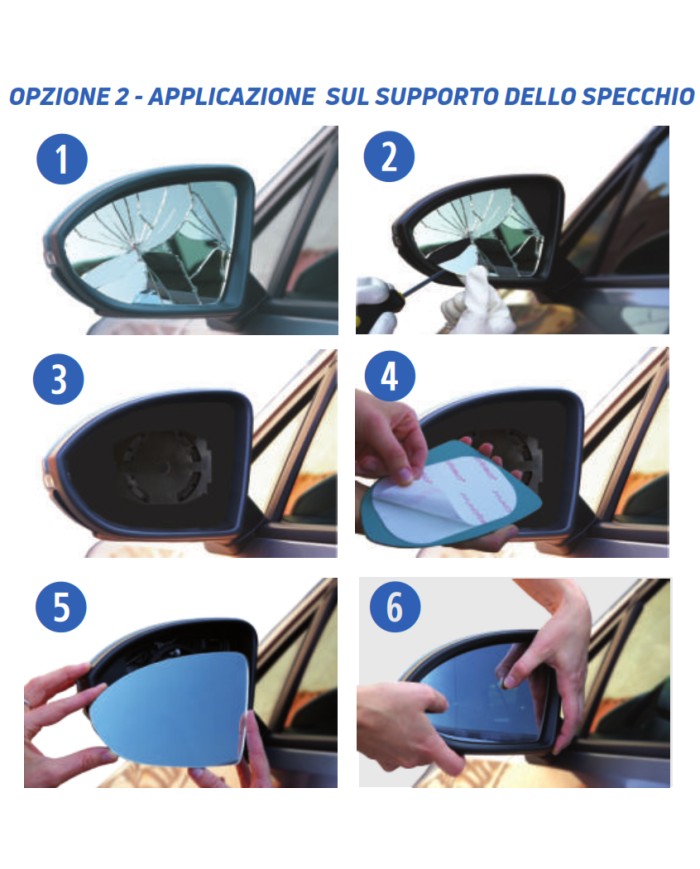 OPZIONE 2 - APPLICAZIONE SUL SUPPORTO DELLO SPECCHIO

1

2

3

4

5

6