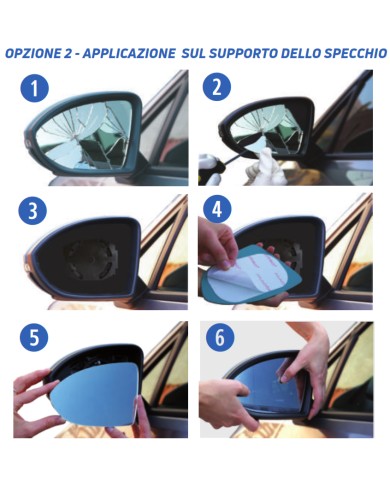 OPZIONE 2 - APPLICAZIONE SUL SUPPORTO DELLO SPECCHIO

1

2

3

4

5

6