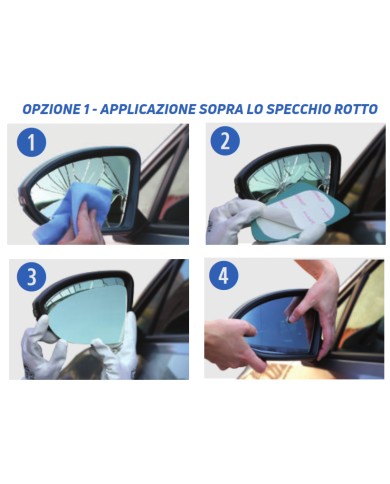 OPZIONE 1 - APPLICAZIONE SOPRA LO SPECCHIO ROTTO

1

2

3

4