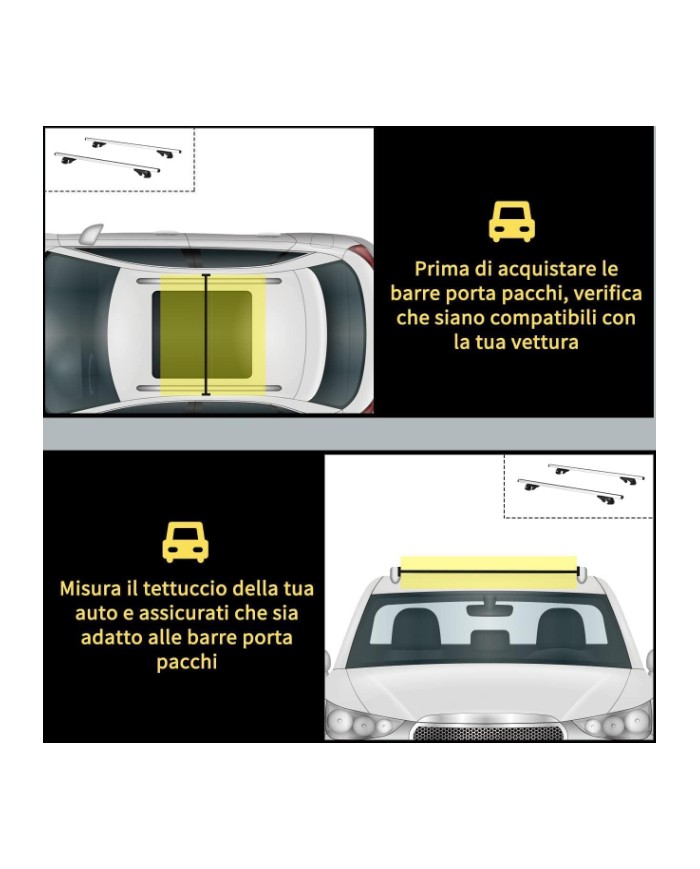 Prima di acquistare le barre porta pacchi, verifica che siano compatibili con la tua vettura

Misura il tettuccio della tua auto e assicurati che sia adatto alle barre porta pacchi