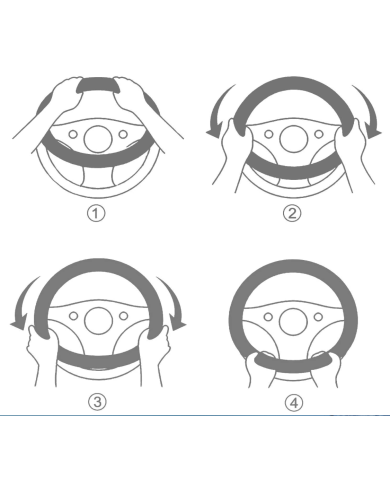 ①
②
③
④